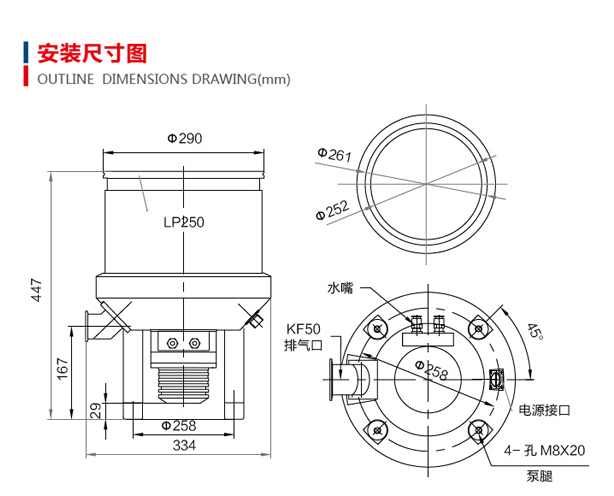 安装尺寸图
OUTLINE DIMENSIONS DRAWING(mm)

Φ290
LP250
447
167
29
Φ258
334

Φ261
Φ252

水嘴
KF50
排气口
Φ258
45°
电源接口
4- 孔 M8X20
泵腿